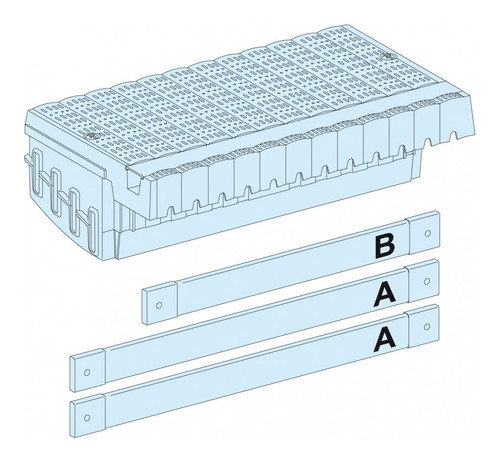 B
A
A