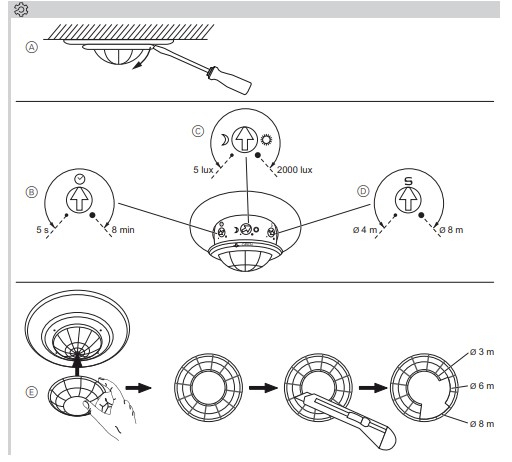 A

C
5 lux
2000 lux

B
5 s
8 min

D
S
ø 4 m
ø 8 m

E
ø 3 m
ø 6 m
ø 8 m